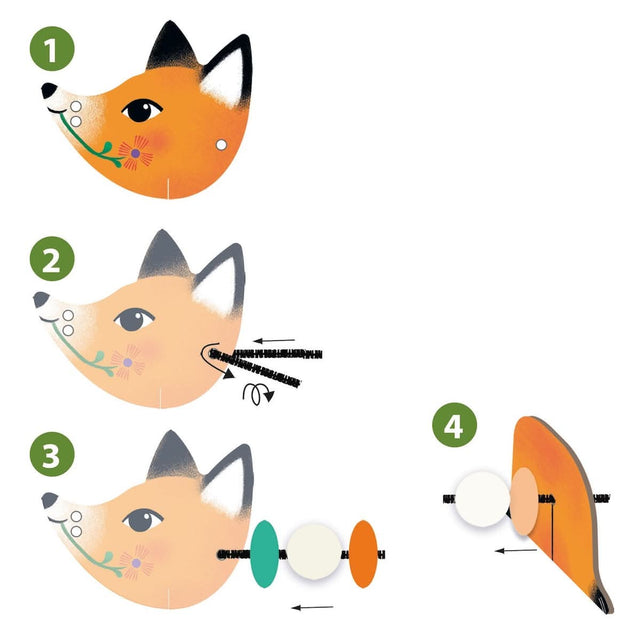 1

2

3

4