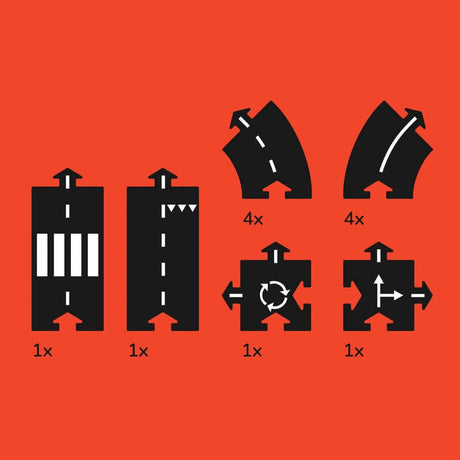 4x

4x

1x

1x

1x

1x