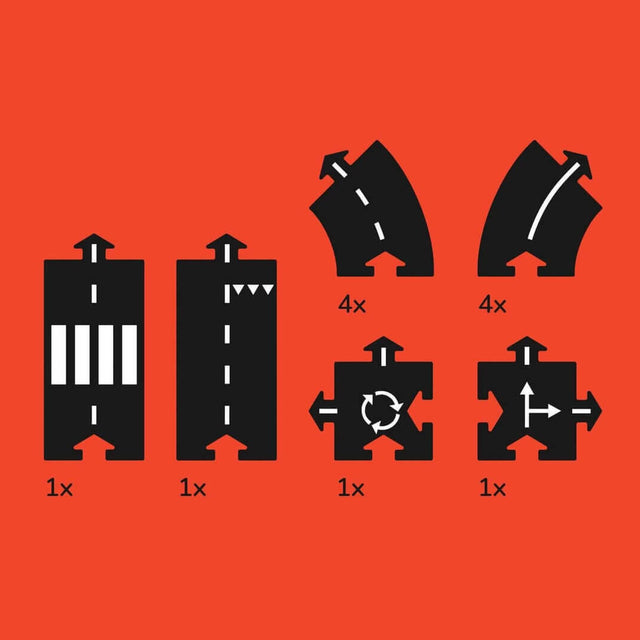 4x

4x

1x

1x

1x

1x